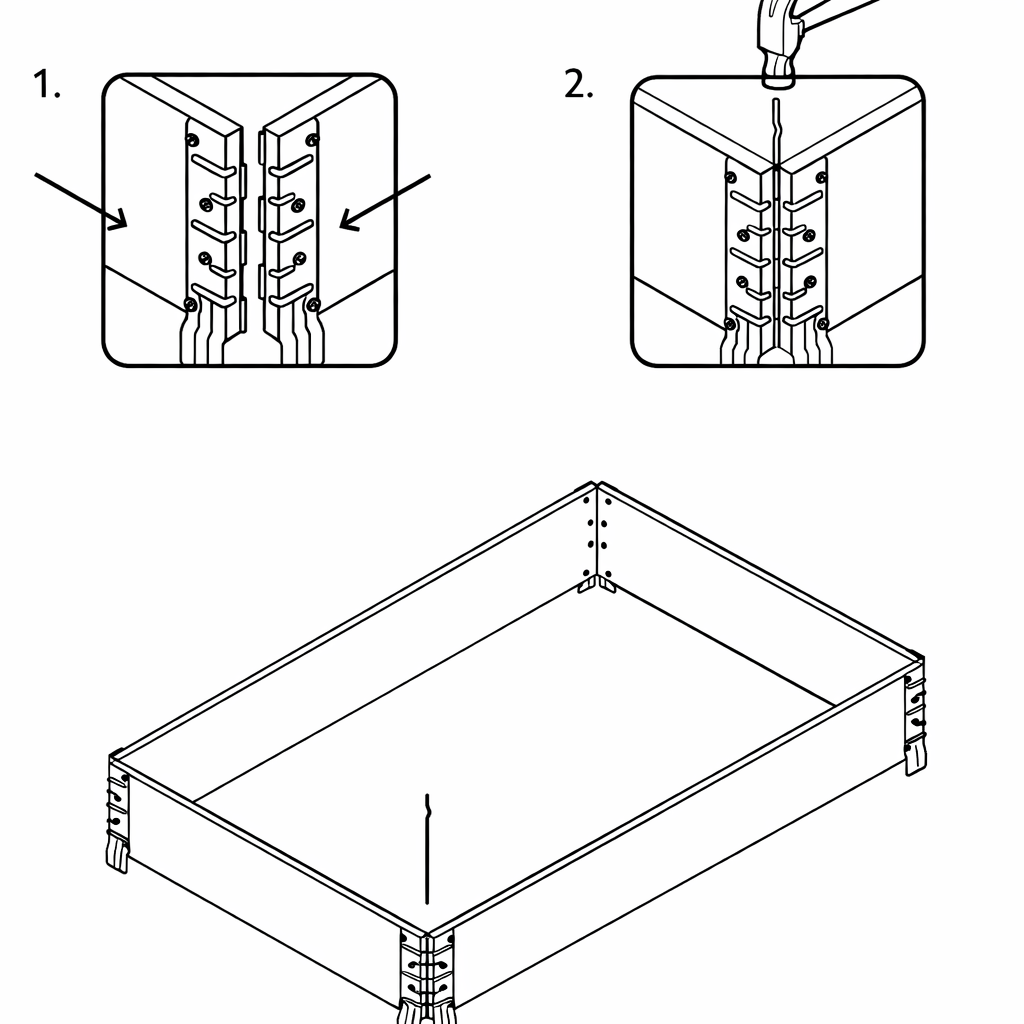 1.

2.