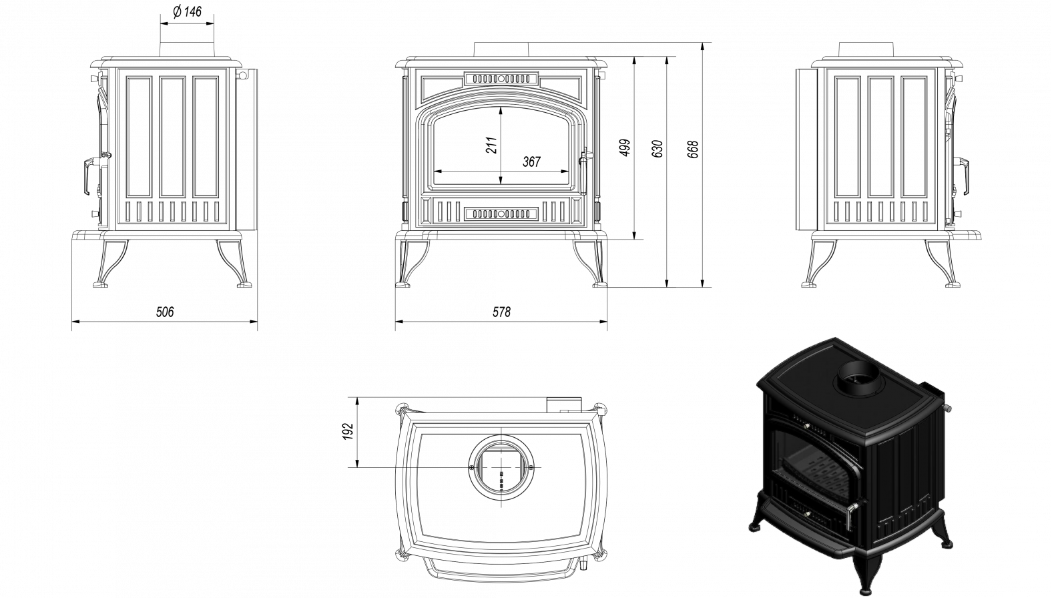 Ø 146

211

367

499

630

668

506

578

192