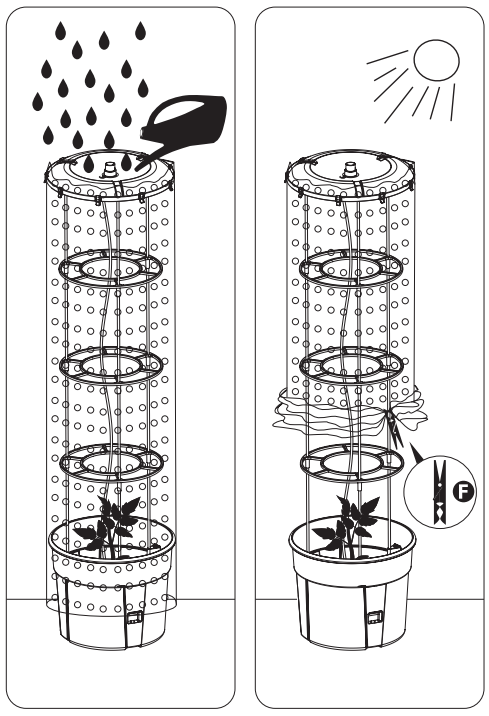 F