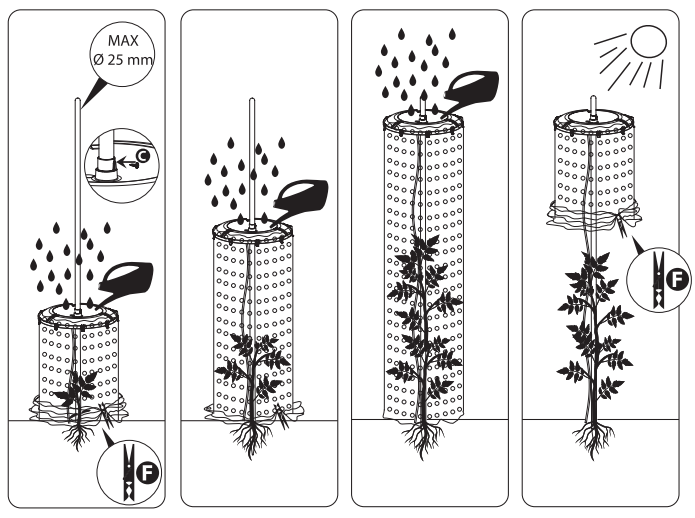 MAX
Ø 25 mm

C

F

F