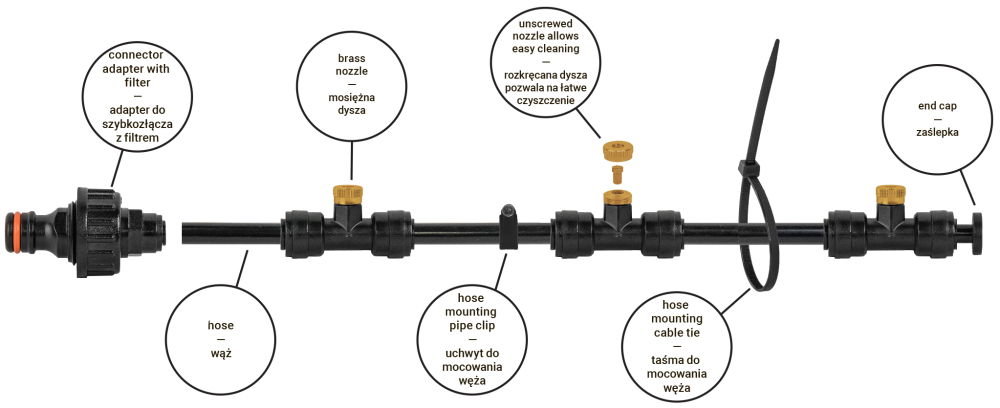 connector adapter with filter
—
adapter do szybkozłącza z filtrem

brass nozzle
—
mosiężna dysza

unscrewed nozzle allows easy cleaning
—
rozkręcana dysza pozwala na łatwe czyszczenie

end cap
—
zaślepka

hose
—
wąż

hose mounting pipe clip
—
uchwyt do mocowania węża

hose mounting cable tie
—
taśma do mocowania węża