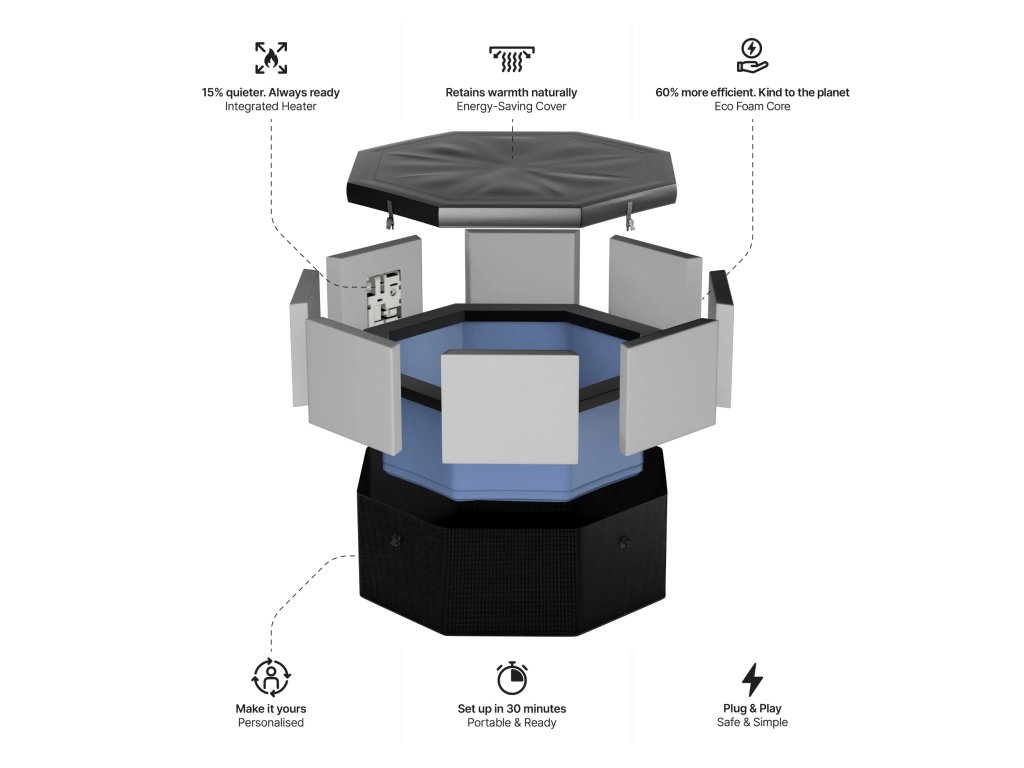 15% quieter. Always ready
Integrated Heater

Retains warmth naturally
Energy-Saving Cover

60% more efficient. Kind to the planet
Eco Foam Core

Make it yours
Personalised

Set up in 30 minutes
Portable & Ready

Plug & Play
Safe & Simple