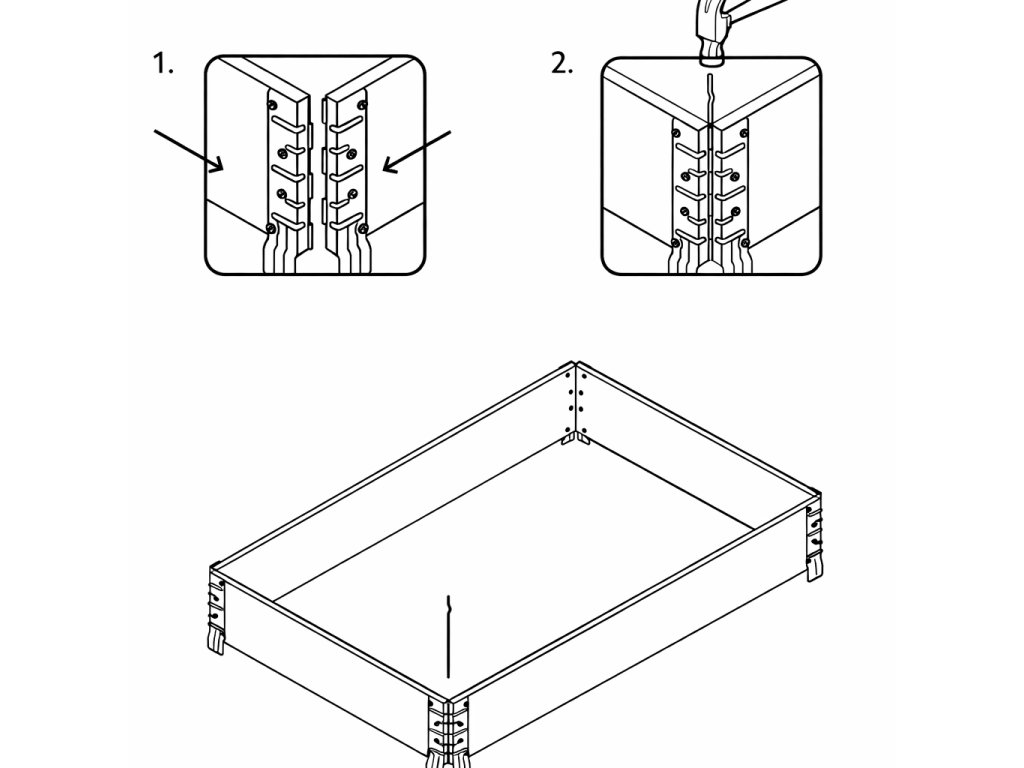 1.

2.