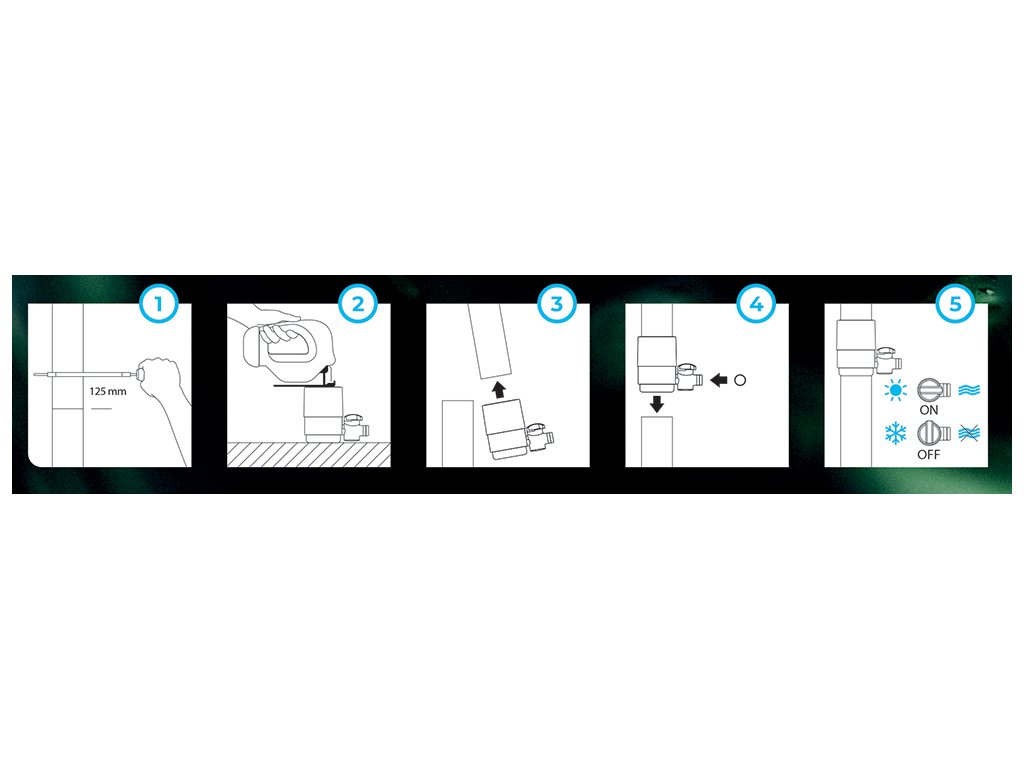 1

125 mm

2

3

4

5

ON

OFF