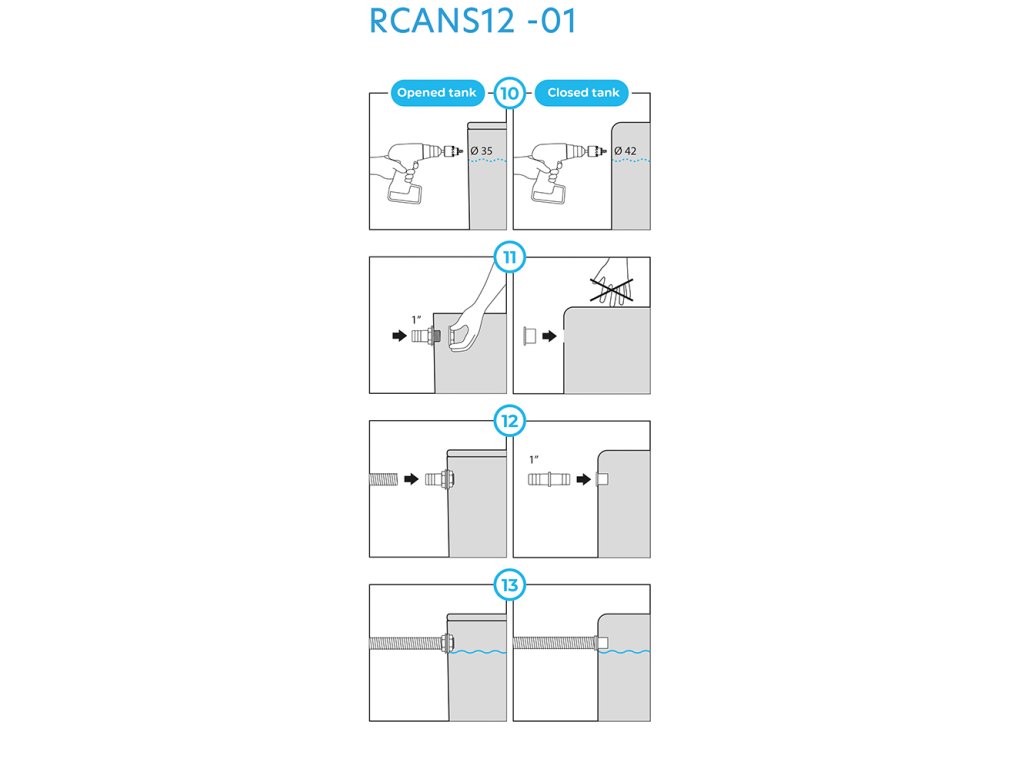 RCANS12 -01

Opened tank
10
Closed tank

Ø 35

Ø 42

11

1"

12

1"

13