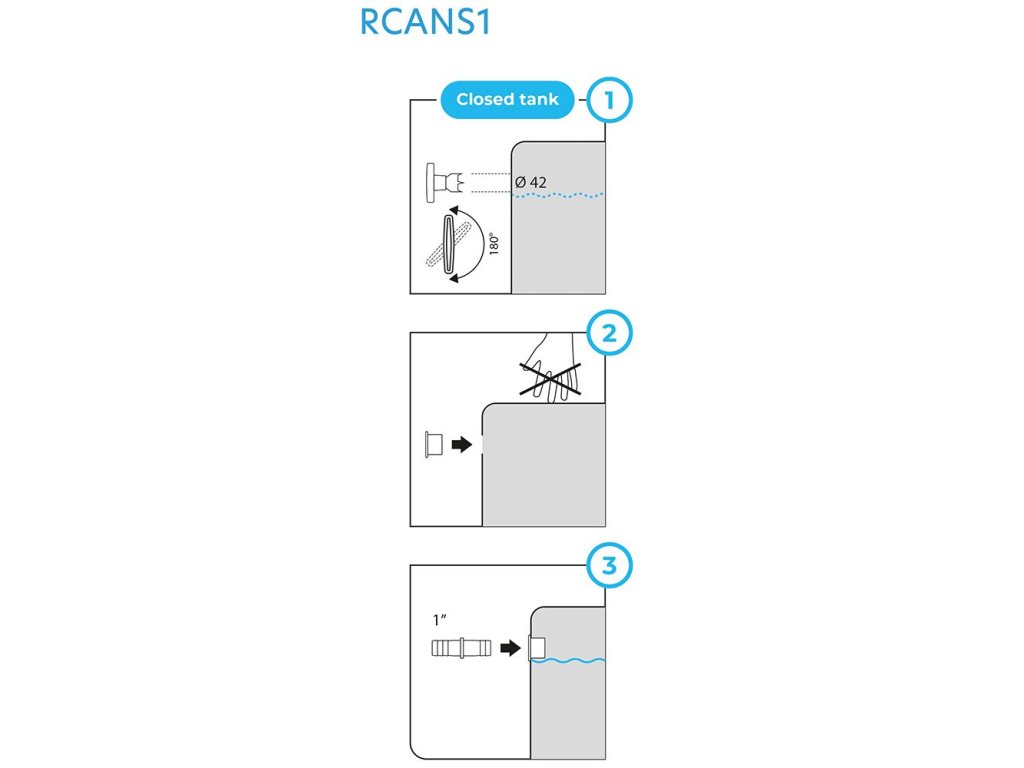 RCANS1

Closed tank

1

Ø 42

180°

2

3

1"