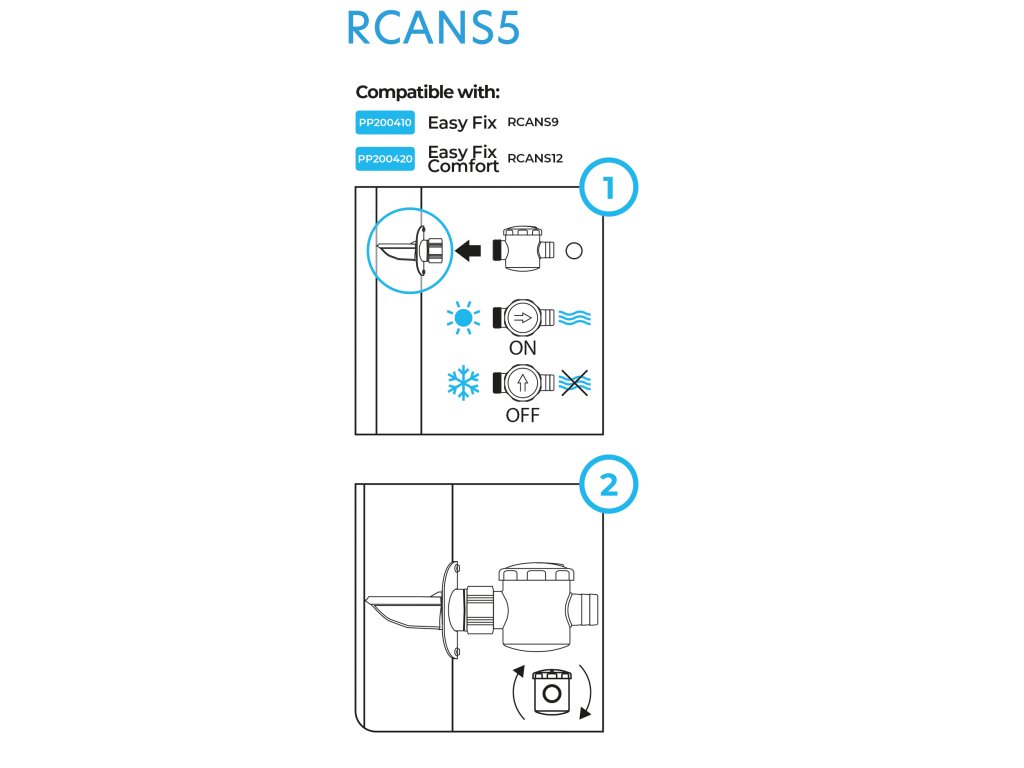 RCANS5

Compatible with:

PP200410 Easy Fix RCANS9

PP200420 Easy Fix Comfort RCANS12

1

ON

OFF

2