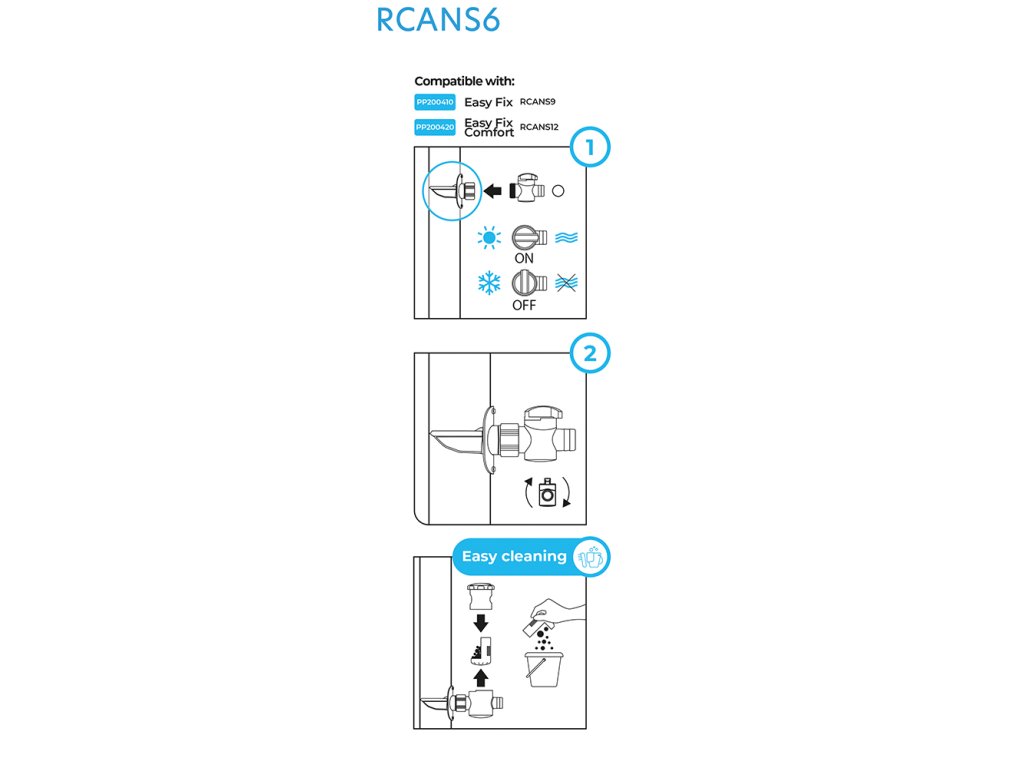 RCANS6

Compatible with:

PP200410 Easy Fix RCANS9

PP200420 Easy Fix Comfort RCANS12

1

ON

OFF

2

Easy cleaning