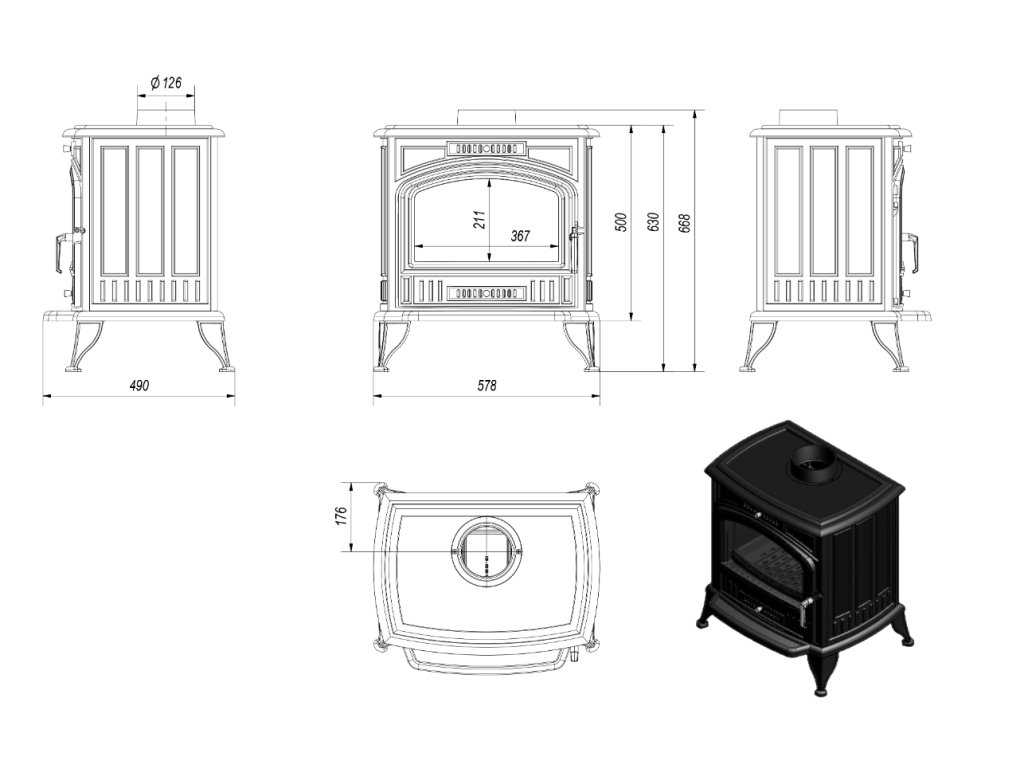 Ø 126

211

367

500

630

668

490

578

176