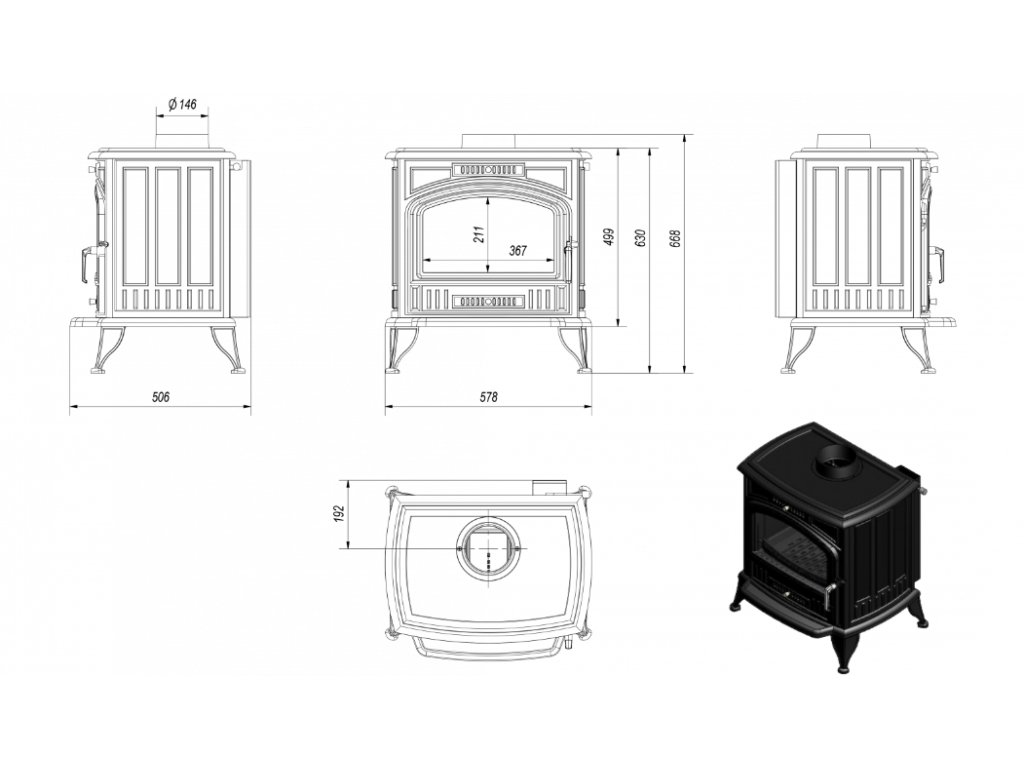 Ø 146

211

367

499

630

668

506

578

192