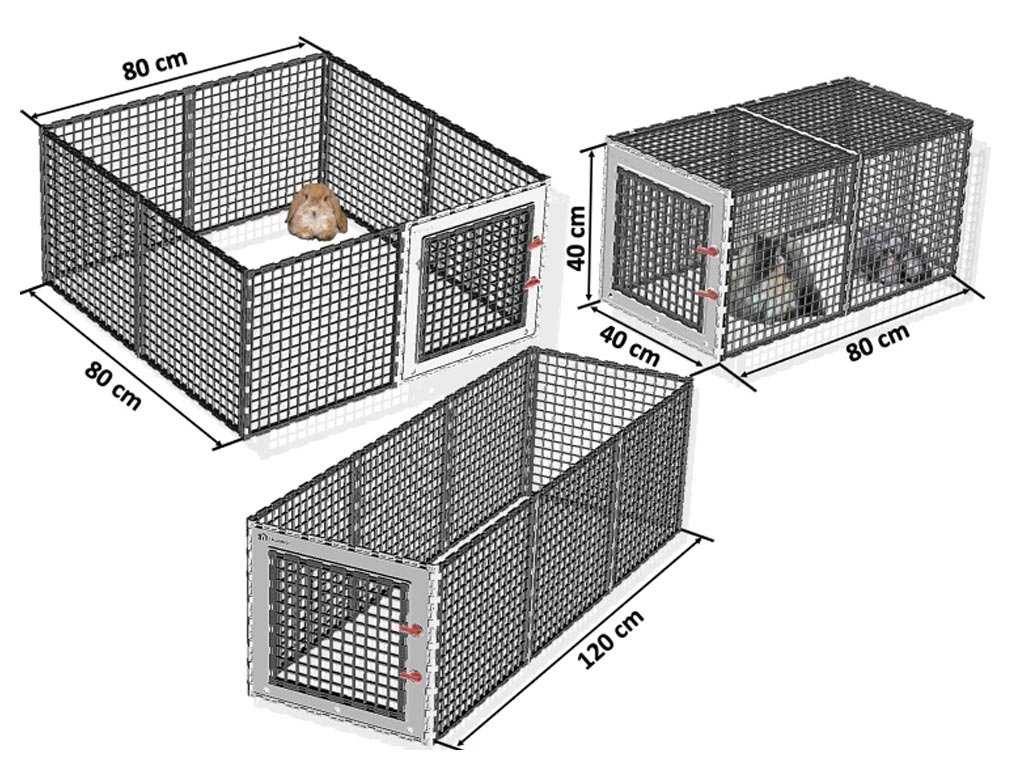 80 cm

80 cm

40 cm

40 cm

80 cm

120 cm