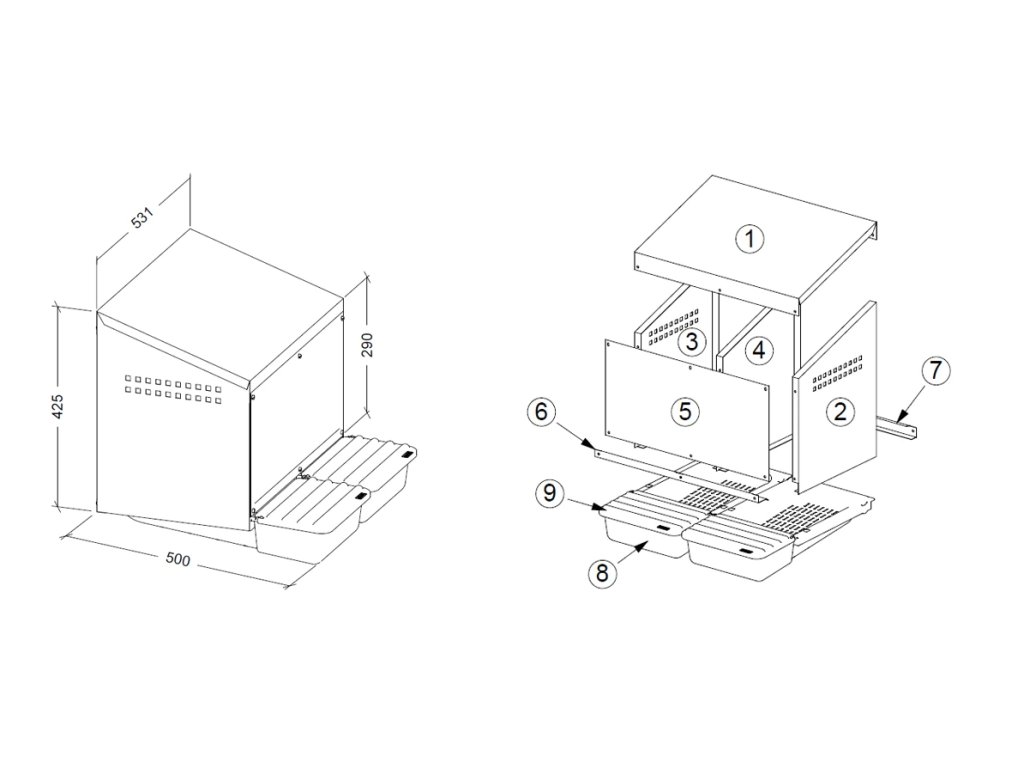 531
425
290
500
1
3
4
5
2
7
6
9
8