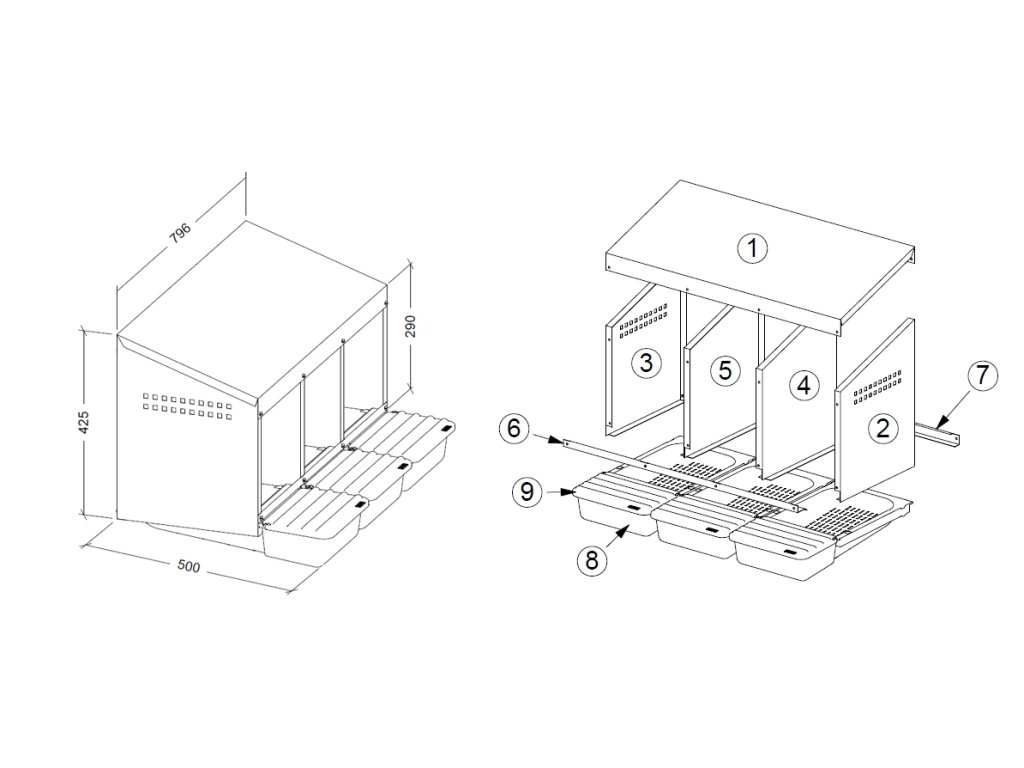 796
290
425
500
1
3
5
4
2
7
6
9
8