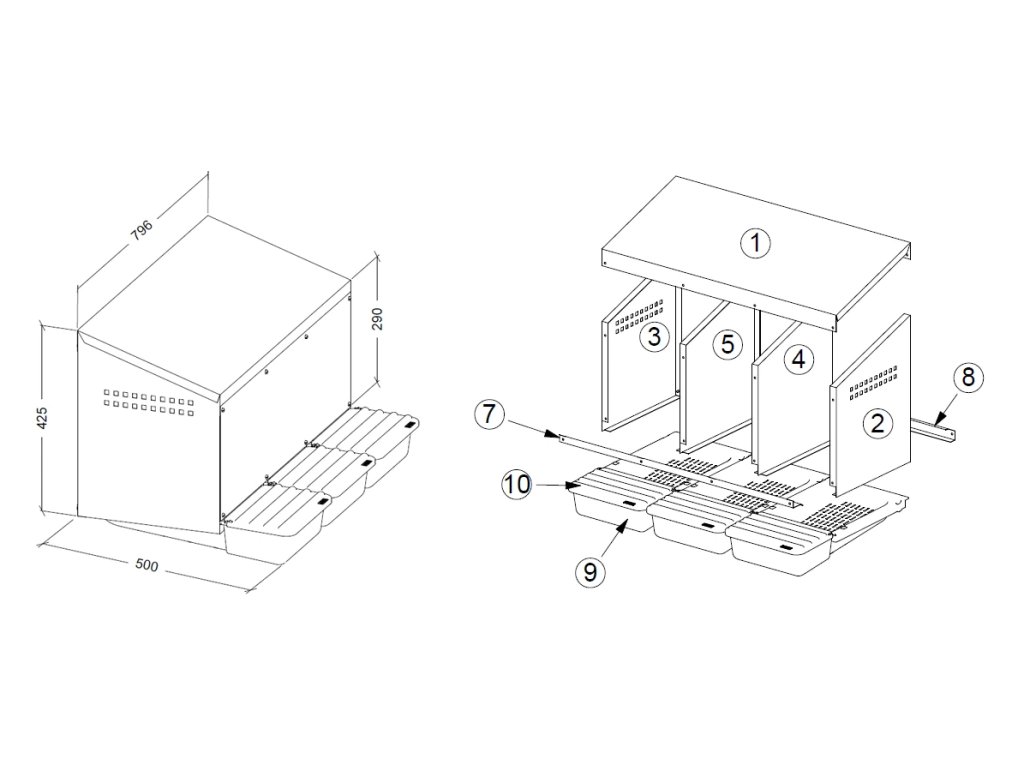 796
290
425
500
1
3
5
4
2
8
7
10
9