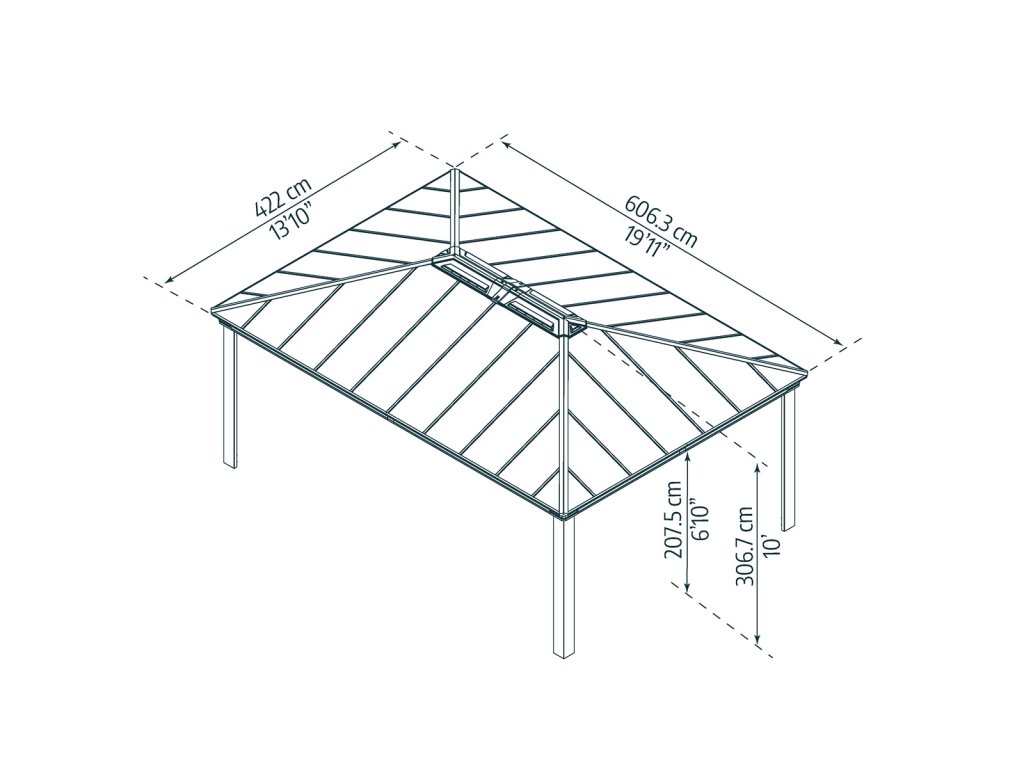 422 cm
13'10"

606.3 cm
19'11"

207.5 cm
6'10"

306.7 cm
10'