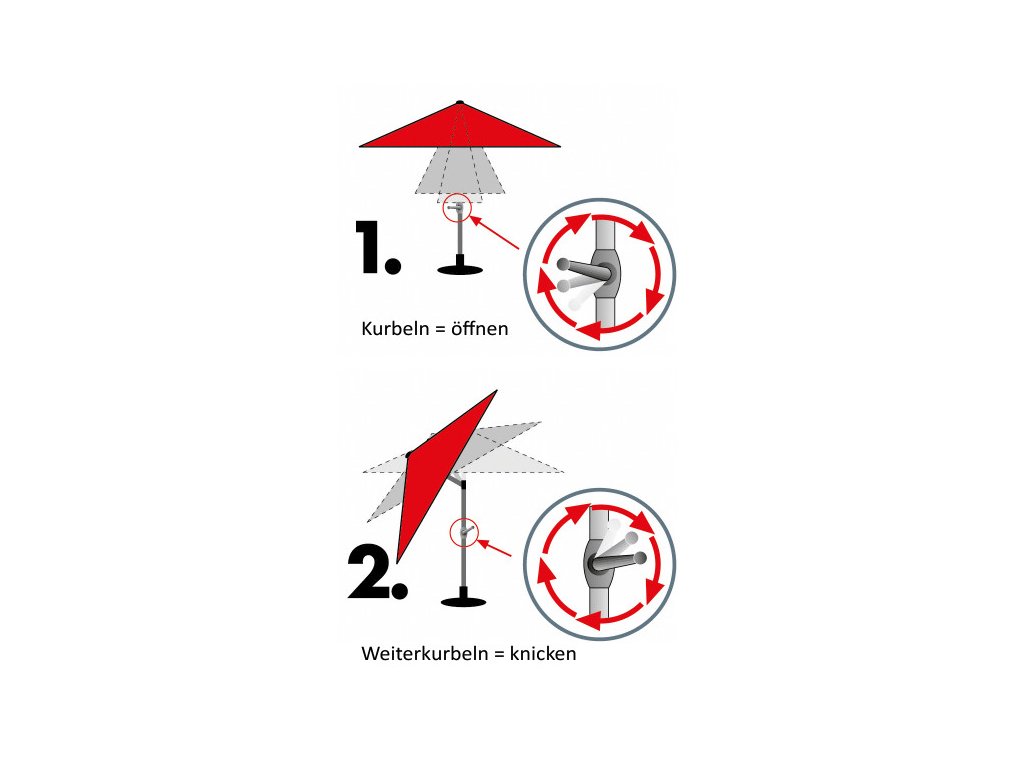 1.

Kurbeln = öffnen

2.

Weiterkurbeln = knicken