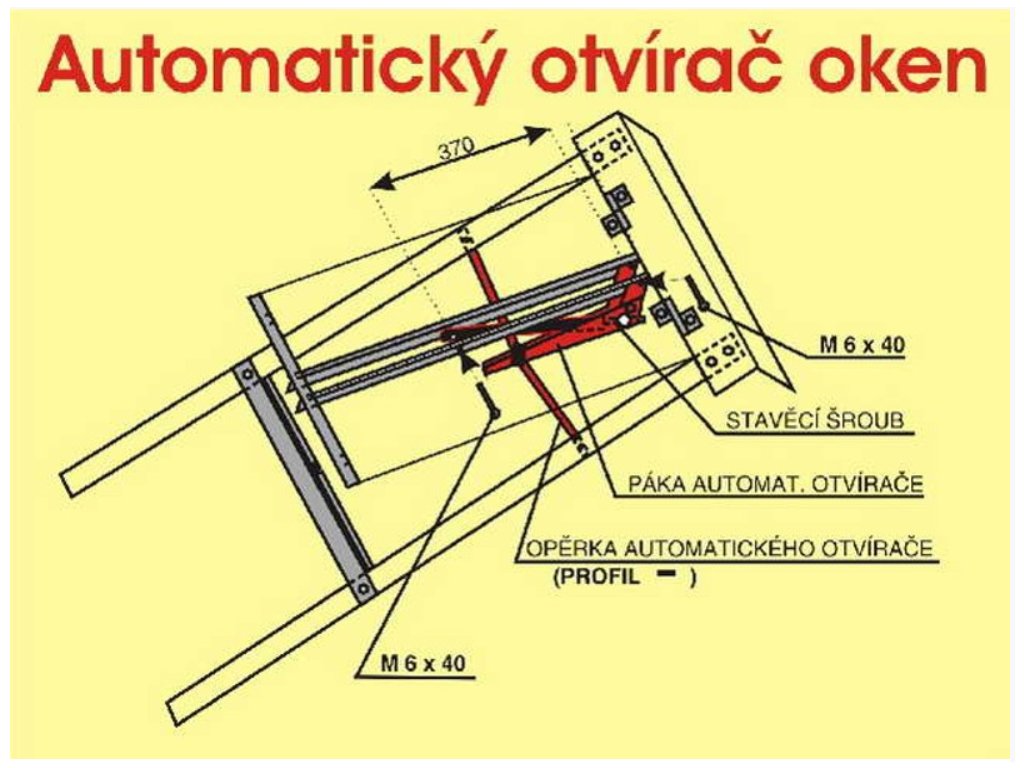 Automatický otvírač oken

370

M 6 x 40

STAVĚCÍ ŠROUB

PÁKA AUTOMAT. OTVÍRAČE

OPĚRKA AUTOMATICKÉHO OTVÍRAČE
(PROFIL ▬ )

M 6 x 40